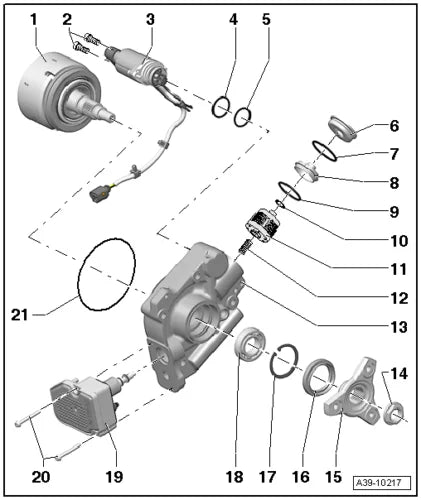 1
2
3
4
5
6
7
8
9
10
11
12
13
14
21
20
19
18
17
16
15
A39-10217