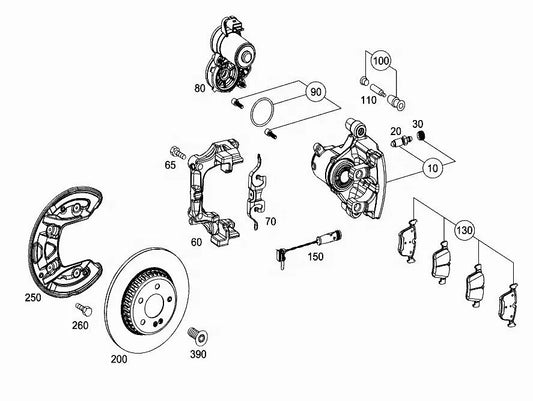 100
80
90
110
20
30
65
10
70
60
130
150
250
260
200
390